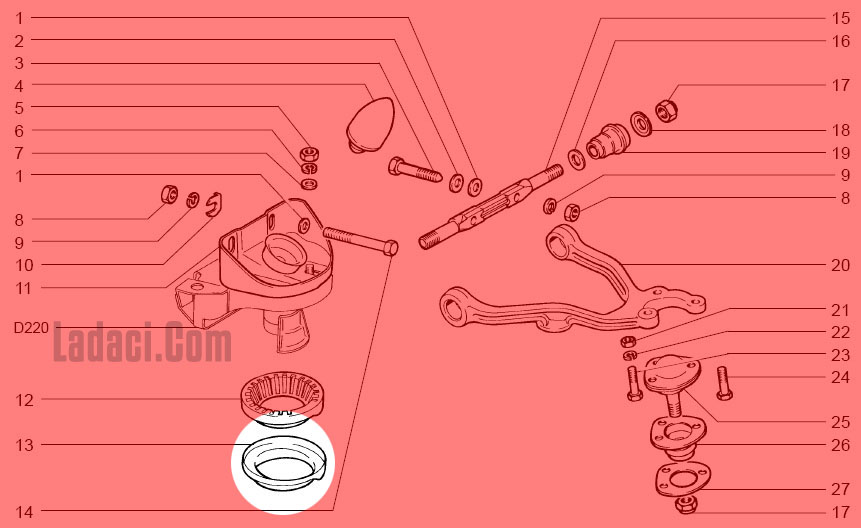 1
2
3
4
5
6
7
1
8
9
10
11
D220
Ladaci.Com
12
13
14
15
16
17
18
19
9
8
20
21
22
23
24
25
26
27
17