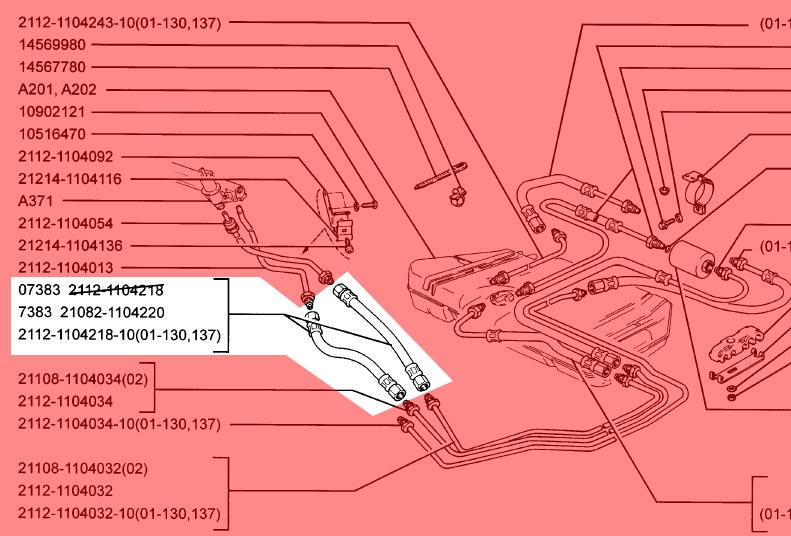 2112-1104243-10(01-130,137)
14569980
14567780
A201, A202
10902121
10516470
2112-1104092
21214-1104116
A371
2112-1104054
21214-1104136
2112-1104013
07383 2112-1104218
7383 21082-1104220
2112-1104218-10(01-130,137)
21108-1104034(02)
2112-1104034
2112-1104034-10(01-130,137)
21108-1104032(02)
2112-1104032
2112-1104032-10(01-130,137)
(01-1
(01-1
(01-1