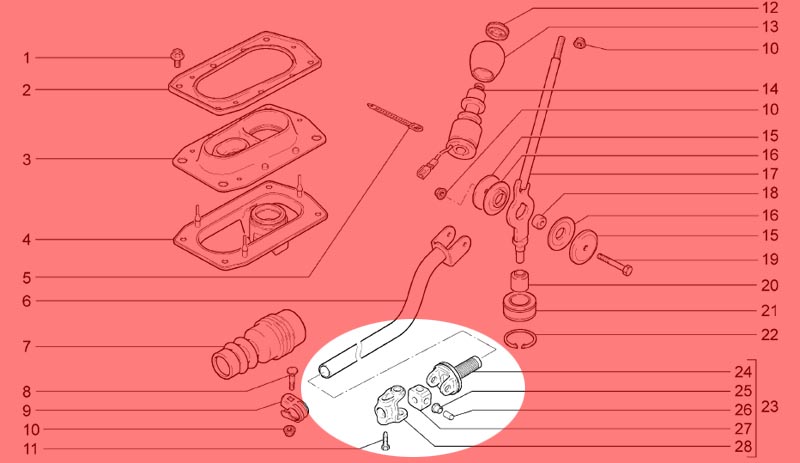 1
2
3
4
5
6
7
8
9
10
11
12
13
10
14
10
15
16
17
18
16
15
19
20
21
22
24
25
26
27
28
23