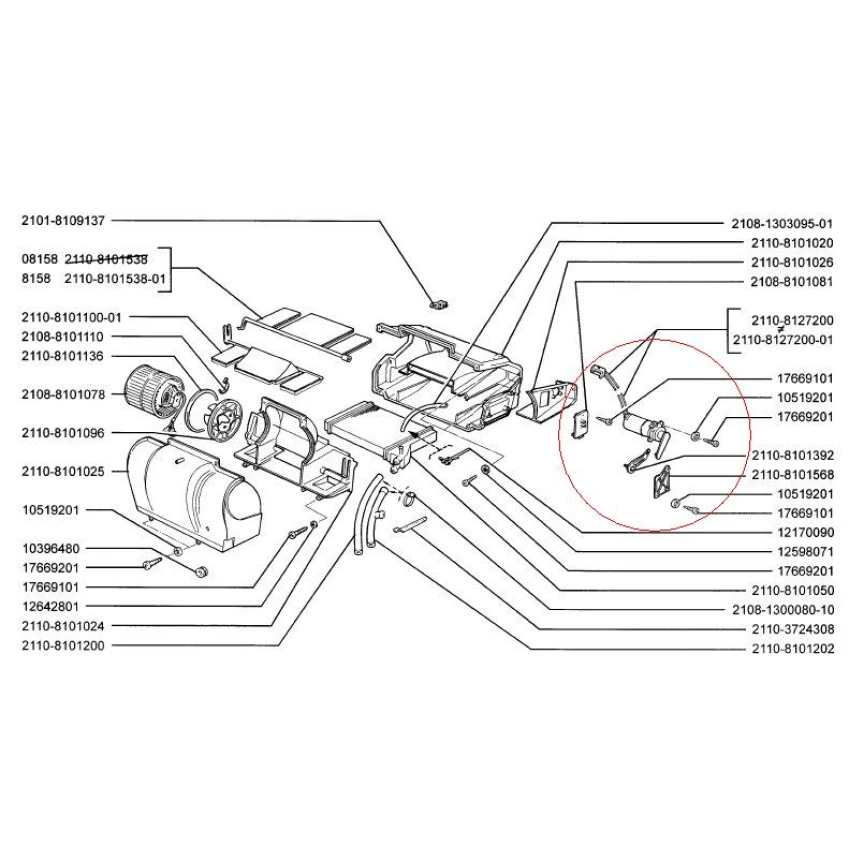 2101-8109137

08158 ~~2110-8101538~~
8158 2110-8101538-01

2110-8101100-01
2108-8101110
2110-8101136
2108-8101078
2110-8101096
2110-8101025
10519201
10396480
17669201
17669101
12642801
2110-8101024
2110-8101200

2108-1303095-01
2110-8101020
2110-8101026
2108-8101081
2110-8127200
≠
2110-8127200-01
17669101
10519201
17669201
2110-8101392
2110-8101568
10519201
17669101
12170090
12598071
17669201
2110-8101050
2108-1300080-10
2110-3724308
2110-8101202