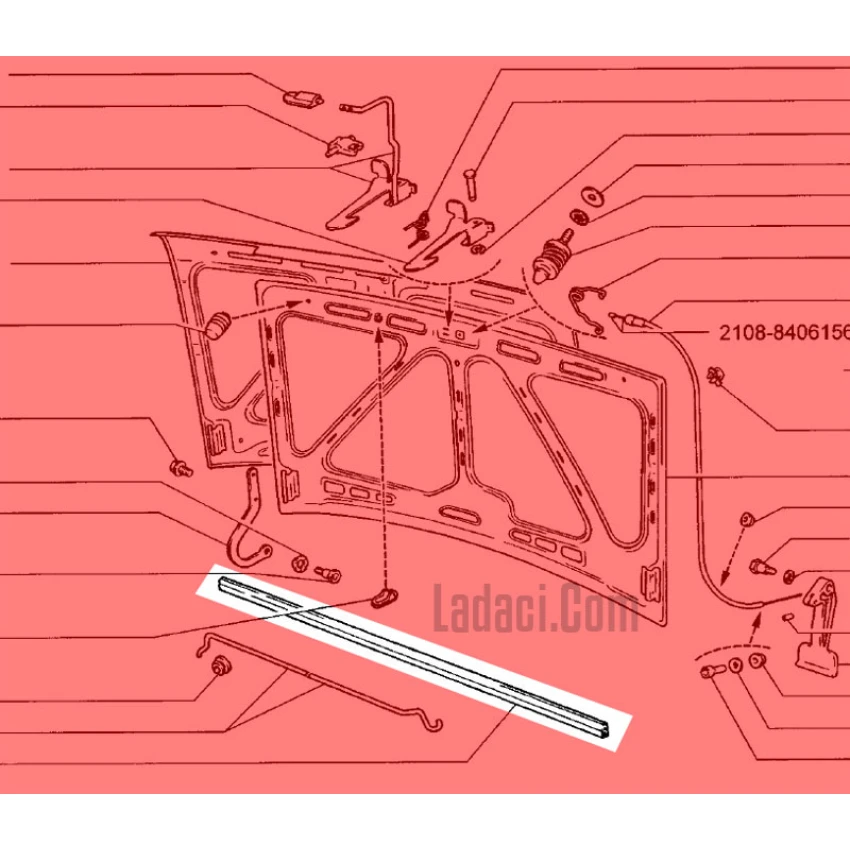 2108-8406156

Ladaci.Com