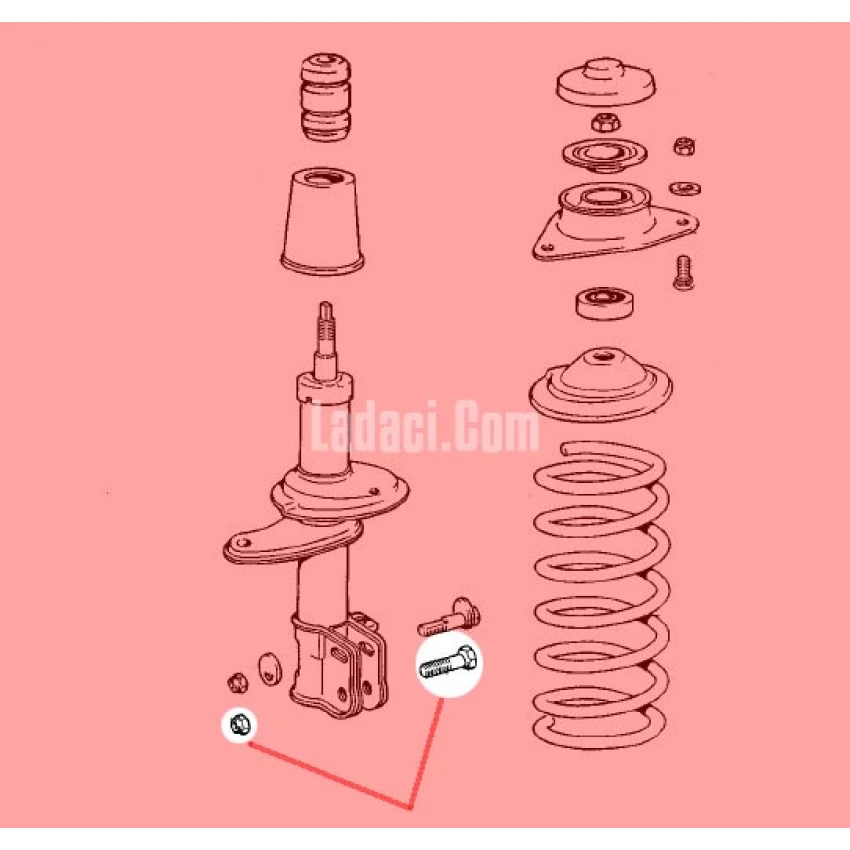 Ladaci.Com